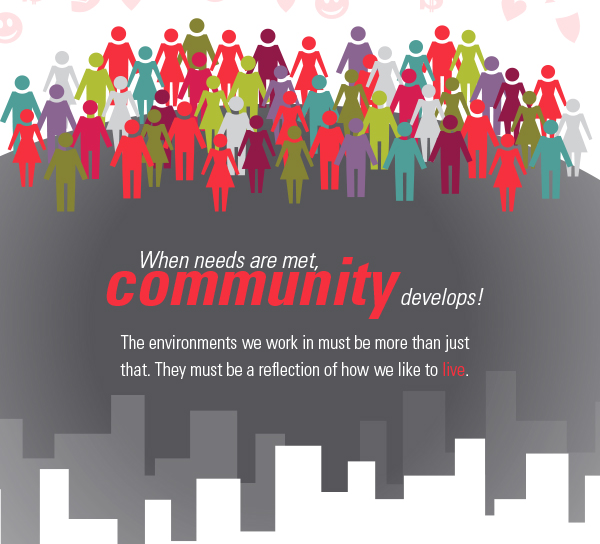 When needs are met,
community develops!

The environments we work in must be more than just that. They must be a reflection of how we like to live.