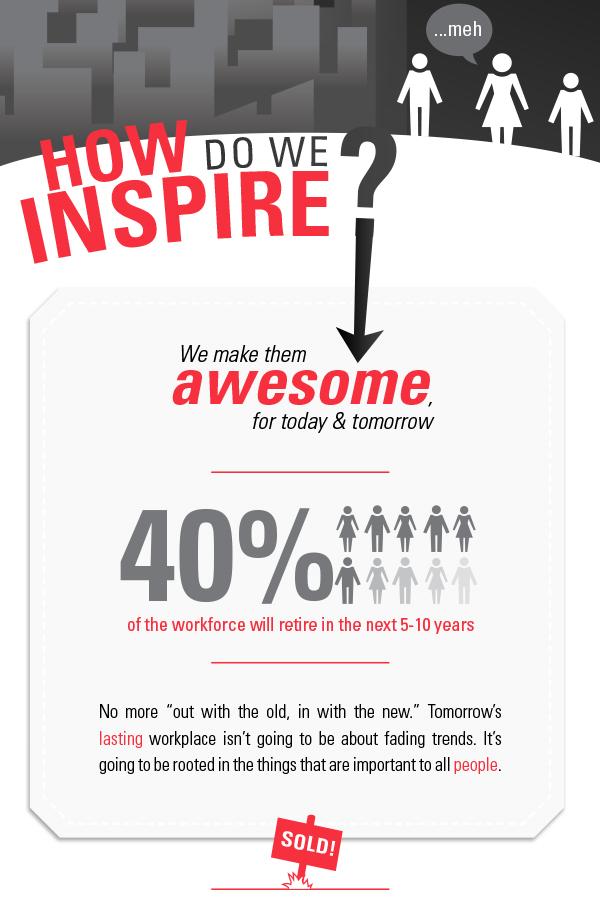 ...meh

HOW DO WE INSPIRE ?

We make them awesome, for today & tomorrow

40%

of the workforce will retire in the next 5-10 years

No more "out with the old, in with the new." Tomorrow's lasting workplace isn't going to be about fading trends. It's going to be rooted in the things that are important to all people.

SOLD!