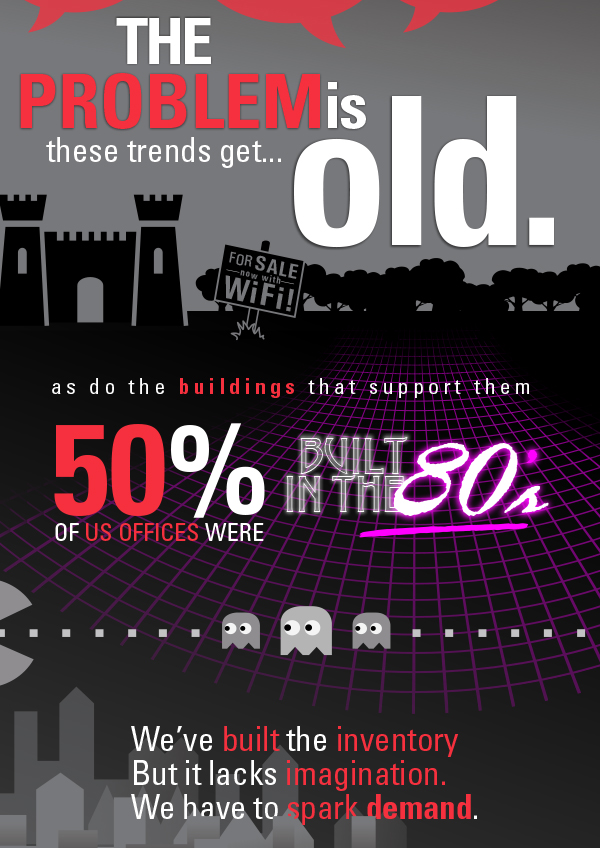 THE PROBLEM is these trends get... old.

FOR SALE now with WiFi!

as do the buildings that support them

50% OF US OFFICES WERE BUILT IN THE 80's

We've built the inventory
But it lacks imagination.
We have to spark demand.