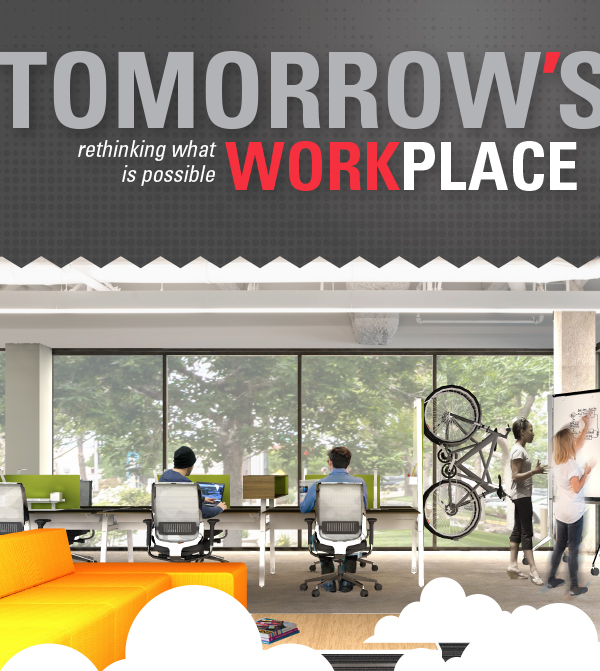 TOMORROW'S

rethinking what is possible

WORKPLACE